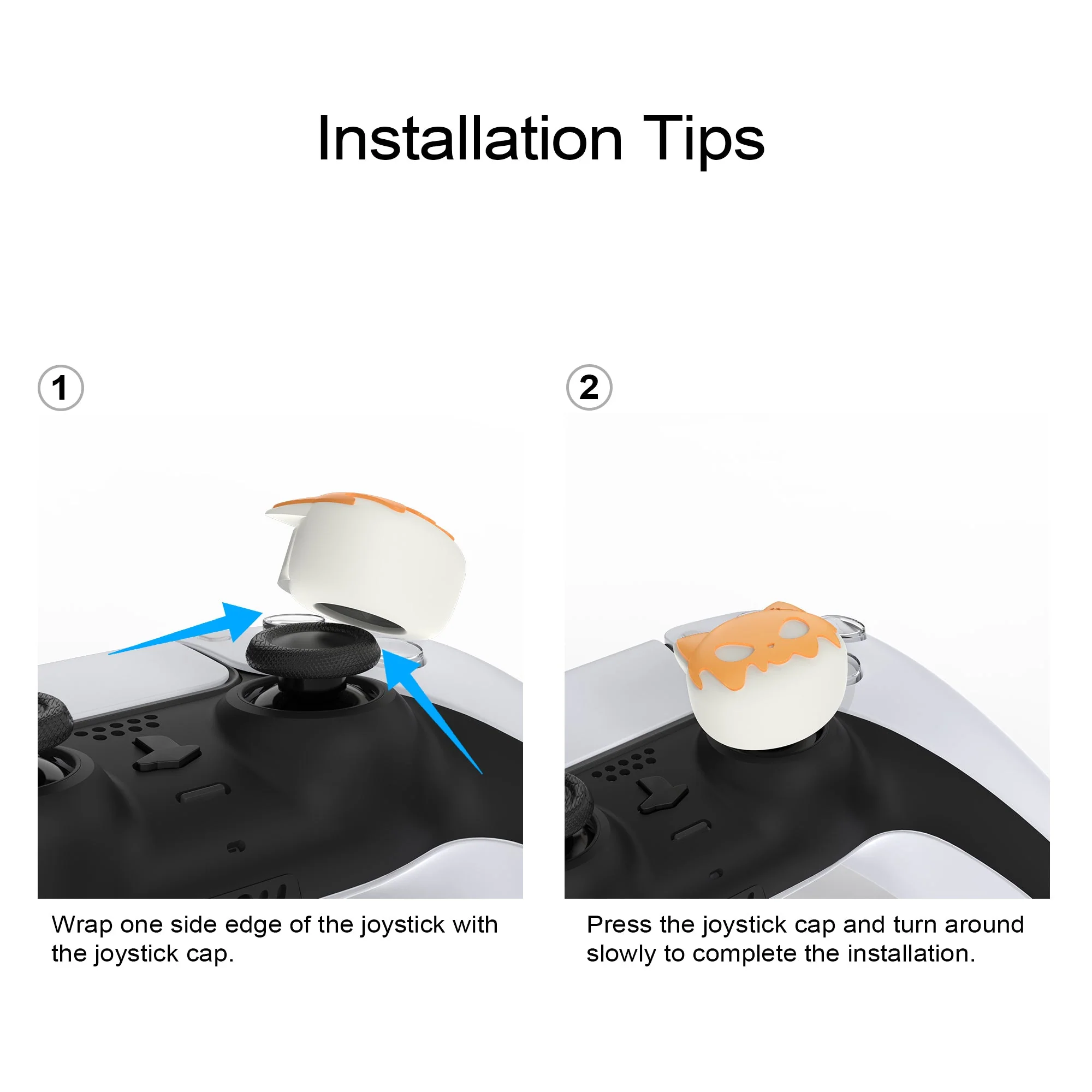 Installation Tips

1

Wrap one side edge of the joystick with the joystick cap.

2

Press the joystick cap and turn around slowly to complete the installation.